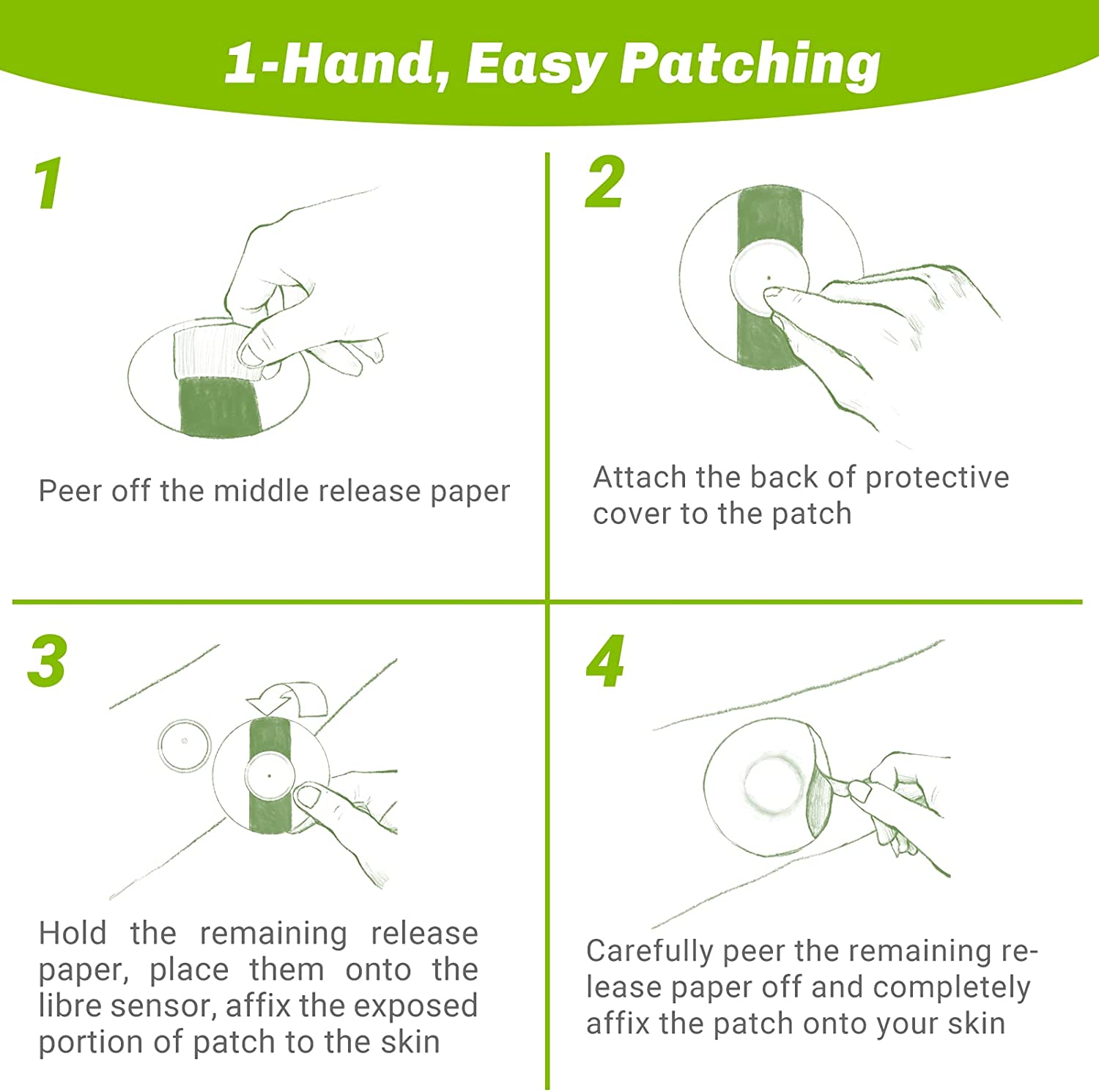 1-Hand, Easy Patching

1

Peer off the middle release paper

2

Attach the back of protective cover to the patch

3

Hold the remaining release paper, place them onto the libre sensor, affix the exposed portion of patch to the skin

4

Carefully peer the remaining release paper off and completely affix the patch onto your skin